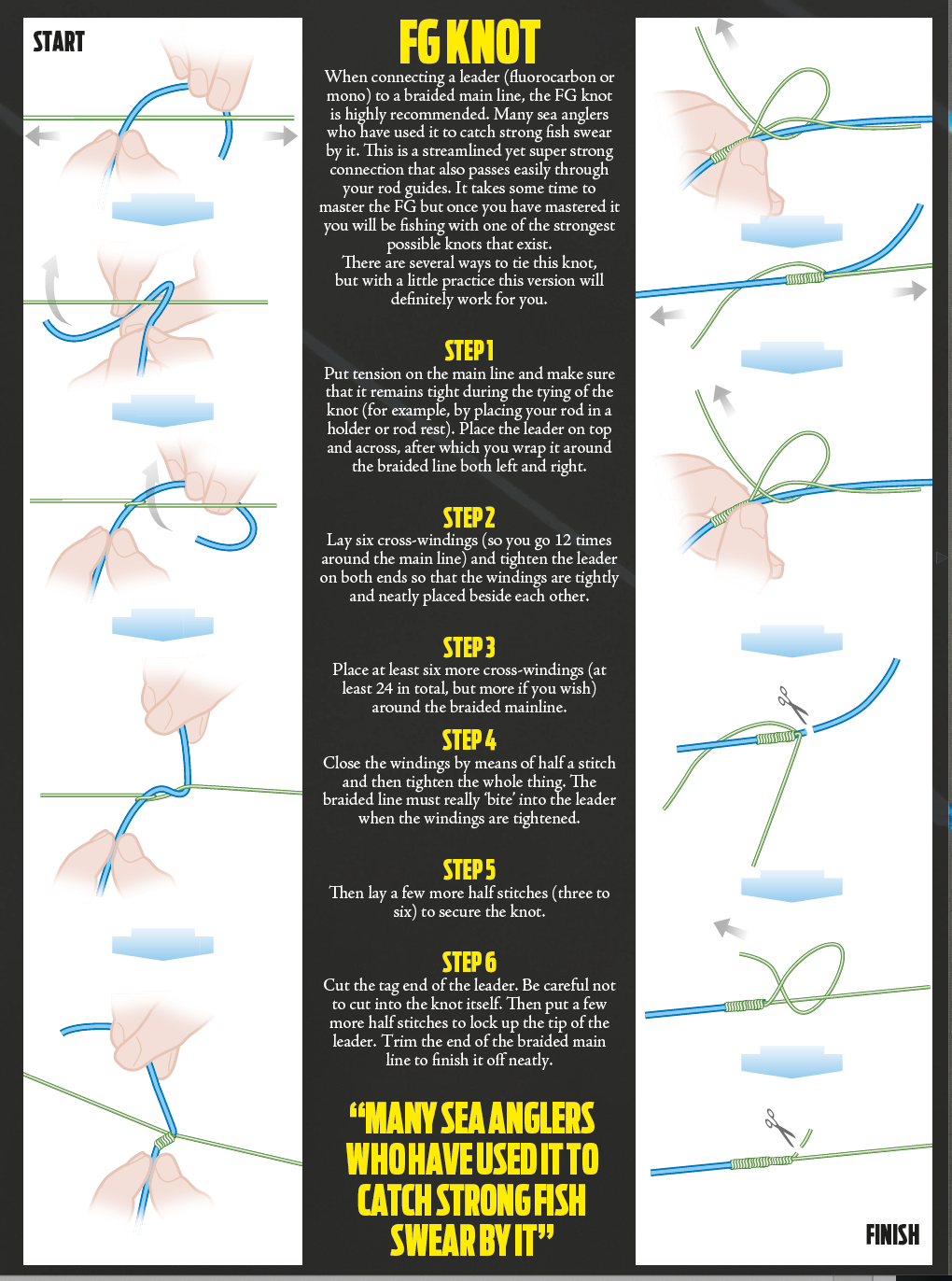 START

FG KNOT

When connecting a leader (fluorocarbon or mono) to a braided main line, the FG knot is highly recommended. Many sea anglers who have used it to catch strong fish swear by it. This is a streamlined yet super strong connection that also passes easily through your rod guides. It takes some time to master the FG but once you have mastered it you will be fishing with one of the strongest possible knots that exist.
There are several ways to tie this knot, but with a little practice this version will definitely work for you.

STEP 1
Put tension on the main line and make sure that it remains tight during the tying of the knot (for example, by placing your rod in a holder or rod rest). Place the leader on top and across, after which you wrap it around the braided line both left and right.

STEP 2
Lay six cross-windings (so you go 12 times around the main line) and tighten the leader on both ends so that the windings are tightly and neatly placed beside each other.

STEP 3
Place at least six more cross-windings (at least 24 in total, but more if you wish) around the braided mainline.

STEP 4
Close the windings by means of half a stitch and then tighten the whole thing. The braided line must really 'bite' into the leader when the windings are tightened.

STEP 5
Then lay a few more half stitches (three to six) to secure the knot.

STEP 6
Cut the tag end of the leader. Be careful not to cut into the knot itself. Then put a few more half stitches to lock up the tip of the leader. Trim the end of the braided main line to finish it off neatly.

"MANY SEA ANGLERS WHO HAVE USED IT TO CATCH STRONG FISH SWEAR BY IT"

FINISH