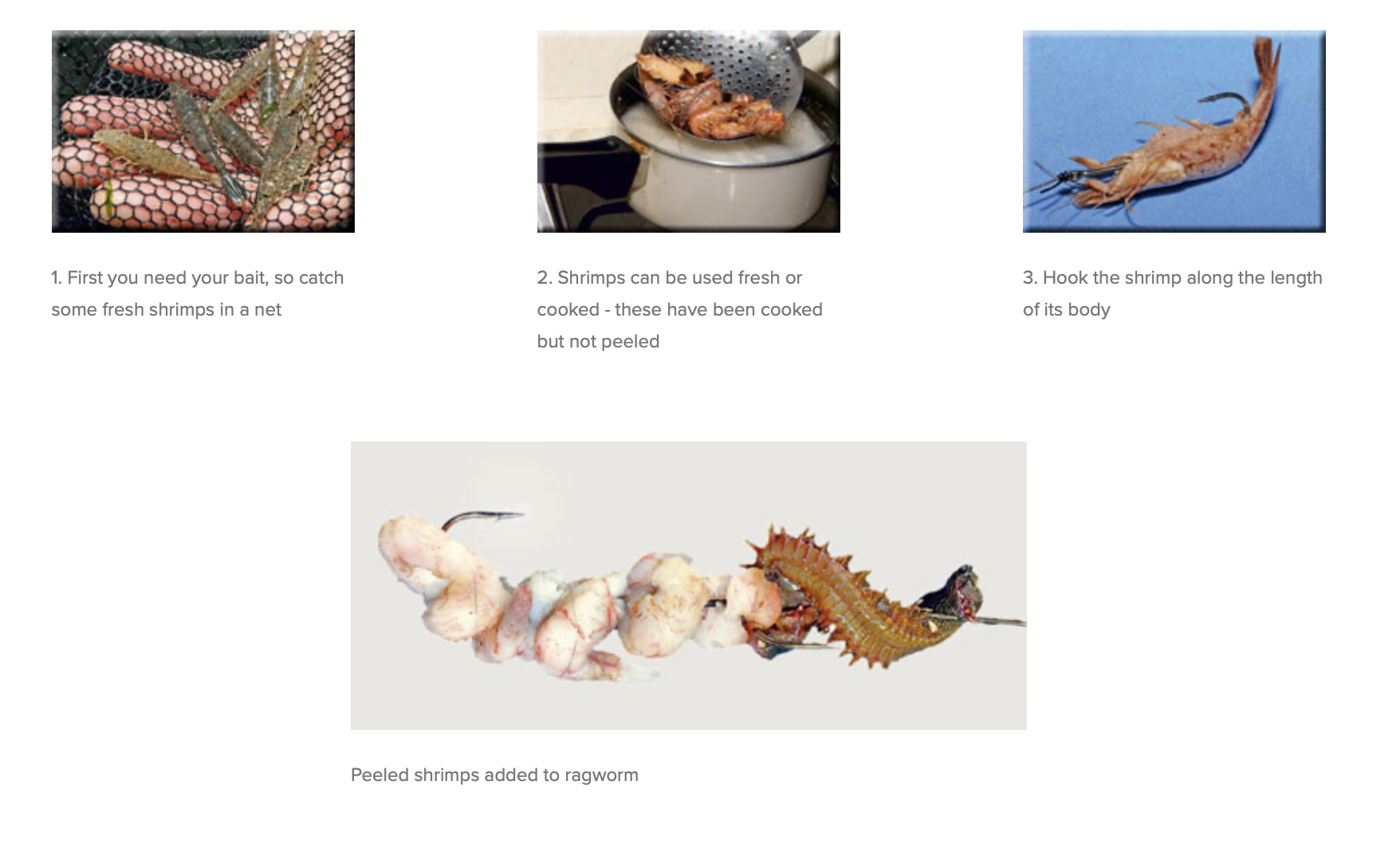 1. First you need your bait, so catch some fresh shrimps in a net

2. Shrimps can be used fresh or cooked - these have been cooked but not peeled

3. Hook the shrimp along the length of its body

Peeled shrimps added to ragworm